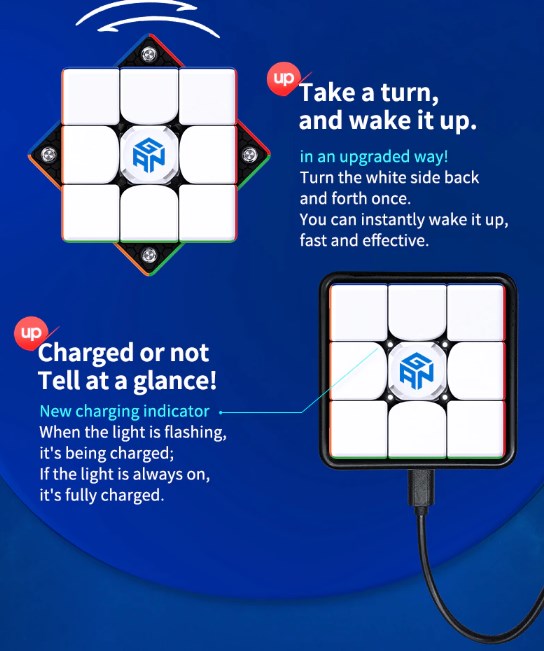 GAN

up

Take a turn, and wake it up.

in an upgraded way!
Turn the white side back and forth once.
You can instantly wake it up, fast and effective.

up

Charged or not Tell at a glance!

New charging indicator
When the light is flashing, it's being charged;
If the light is always on, it's fully charged.

GAN